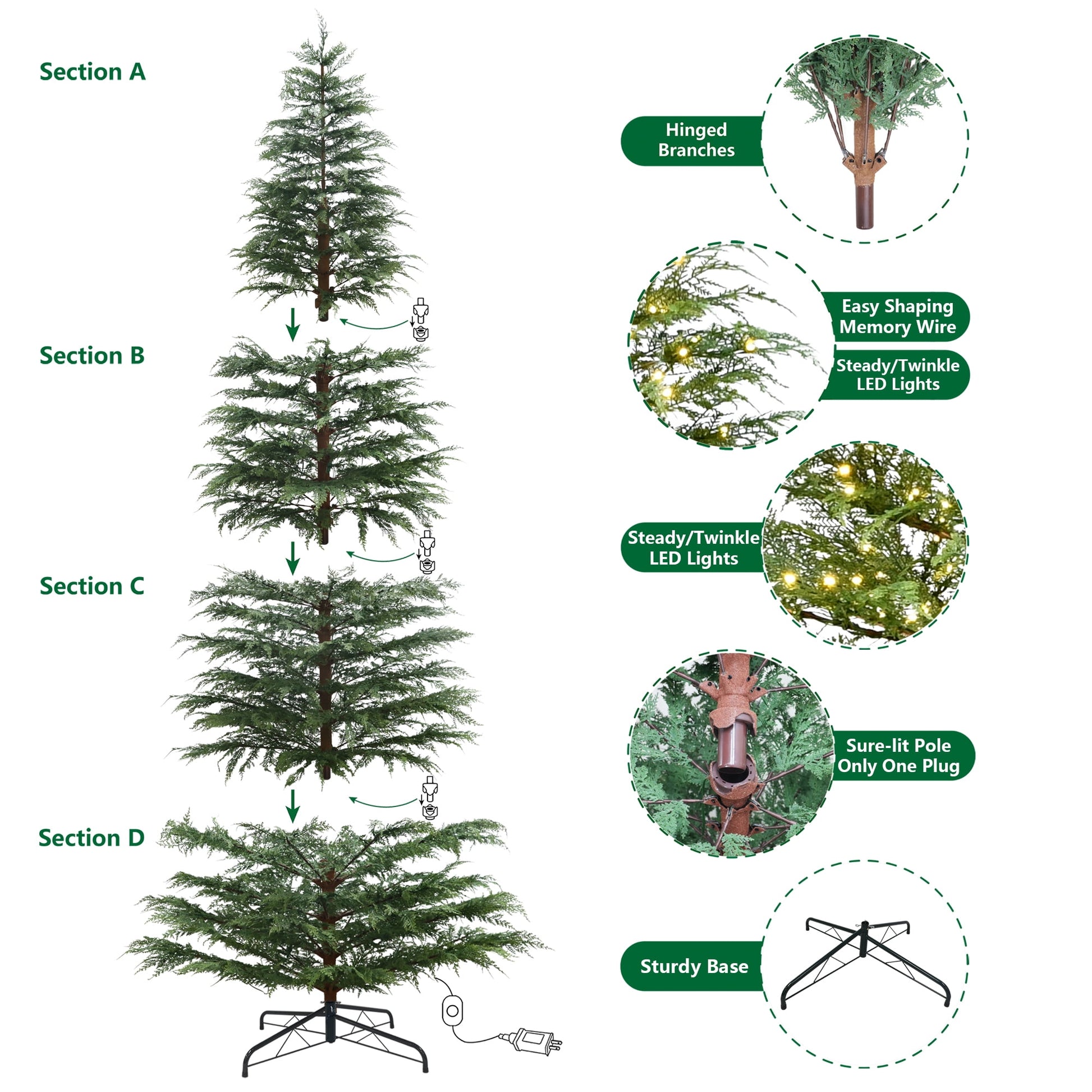 Section A

Section B

Section C

Section D

Hinged Branches

Easy Shaping Memory Wire

Steady/Twinkle LED Lights

Steady/Twinkle LED Lights

Sure-lit Pole Only One Plug

Sturdy Base